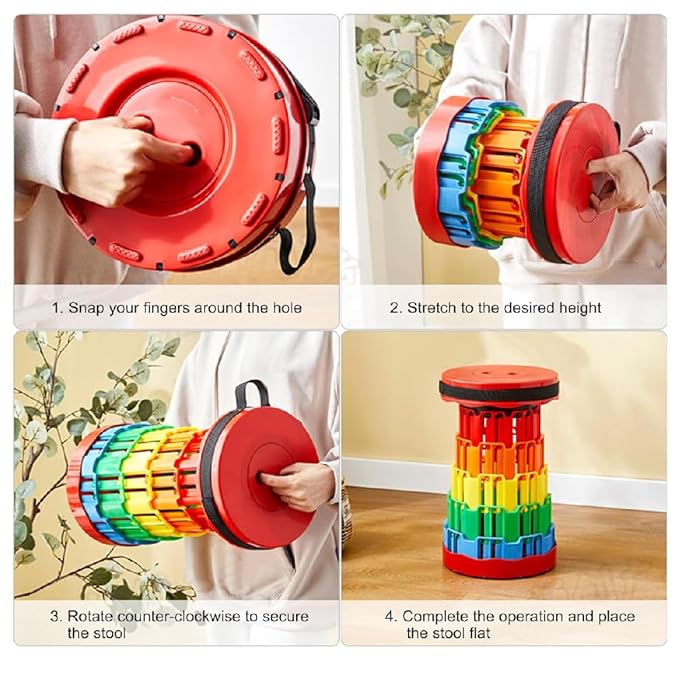 1. Snap your fingers around the hole

2. Stretch to the desired height

3. Rotate counter-clockwise to secure the stool

4. Complete the operation and place the stool flat